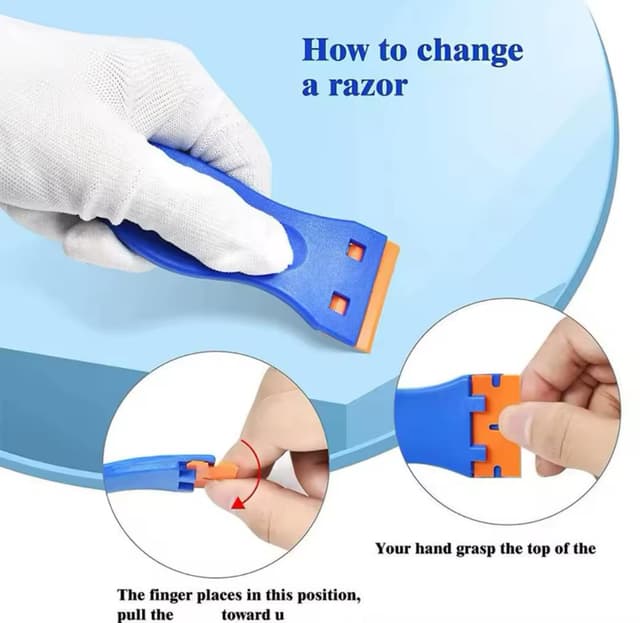 How to change a razor

Your hand grasp the top of the

The finger places in this position, pull the toward u